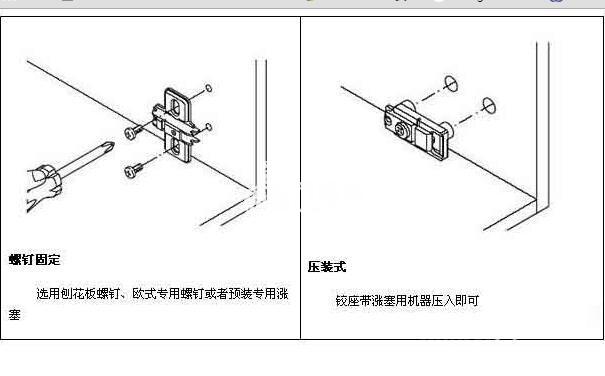 螺钉固定

选用刨花板螺钉、欧式专用螺钉或者预装专用涨塞

压装式

铰座带涨塞用机器压入即可