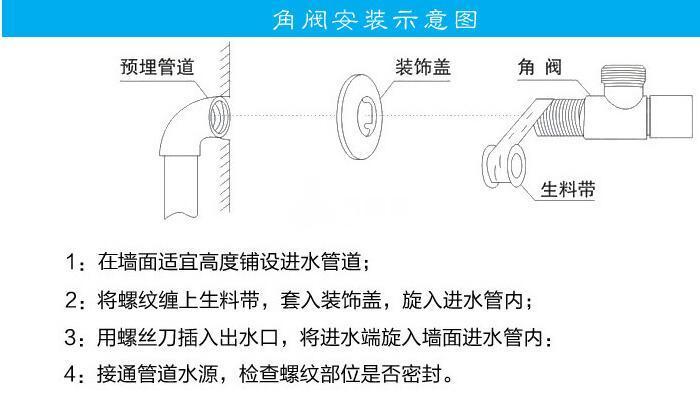 角阀安装示意图

预埋管道

装饰盖

角 阀

生料带

1：在墙面适宜高度铺设进水管道；

2：将螺纹缠上生料带，套入装饰盖，旋入进水管内；

3：用螺丝刀插入出水口，将进水端旋入墙面进水管内：

4：接通管道水源，检查螺纹部位是否密封。