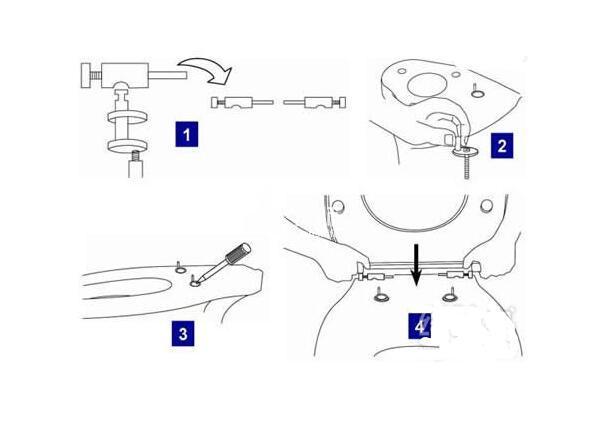 1

2

3

4